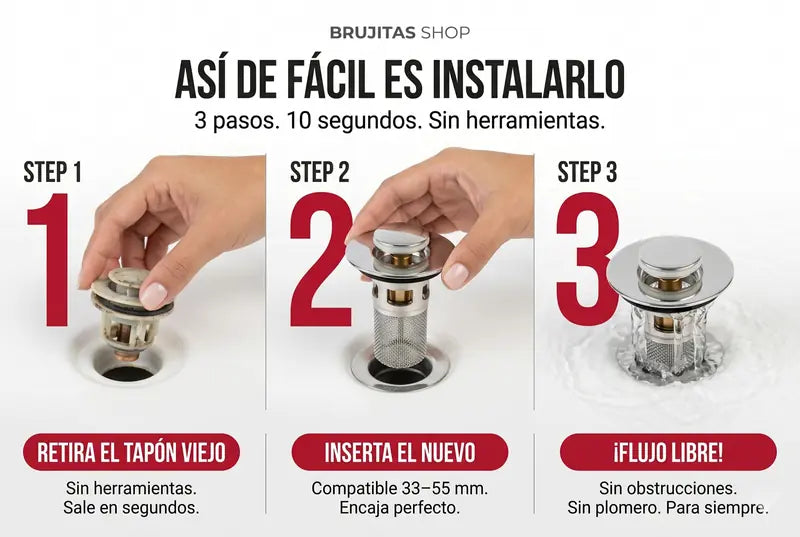 BRUJITAS SHOP

ASÍ DE FÁCIL ES INSTALARLO

3 pasos. 10 segundos. Sin herramientas.

STEP 1

1

RETIRA EL TAPÓN VIEJO

Sin herramientas.
Sale en segundos.

STEP 2

2

INSERTA EL NUEVO

Compatible 33–55 mm.
Encaja perfecto.

STEP 3

3

¡FLUJO LIBRE!

Sin obstrucciones.
Sin plomero. Para siempre.