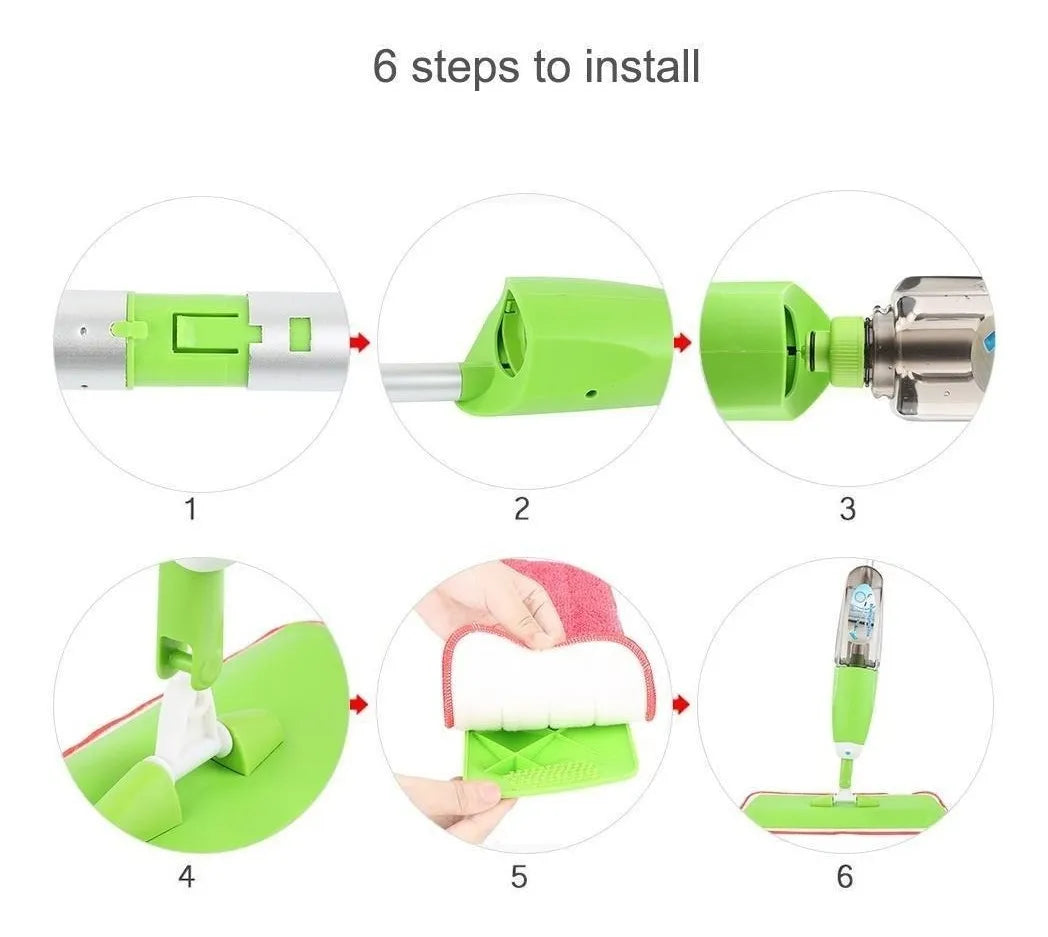 6 steps to install

1

2

3

4

5

6