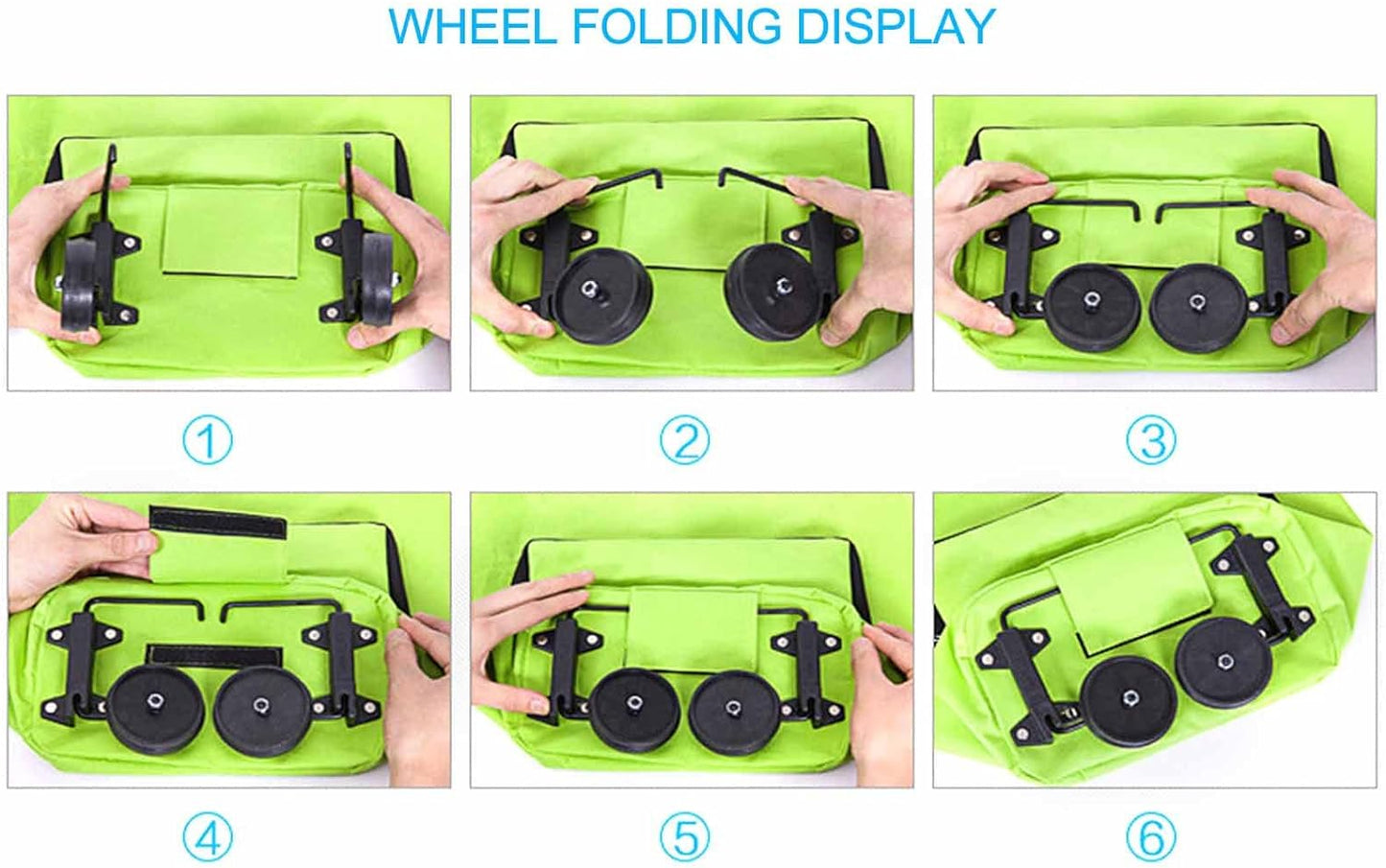 WHEEL FOLDING DISPLAY

①

②

③

④

⑤

⑥